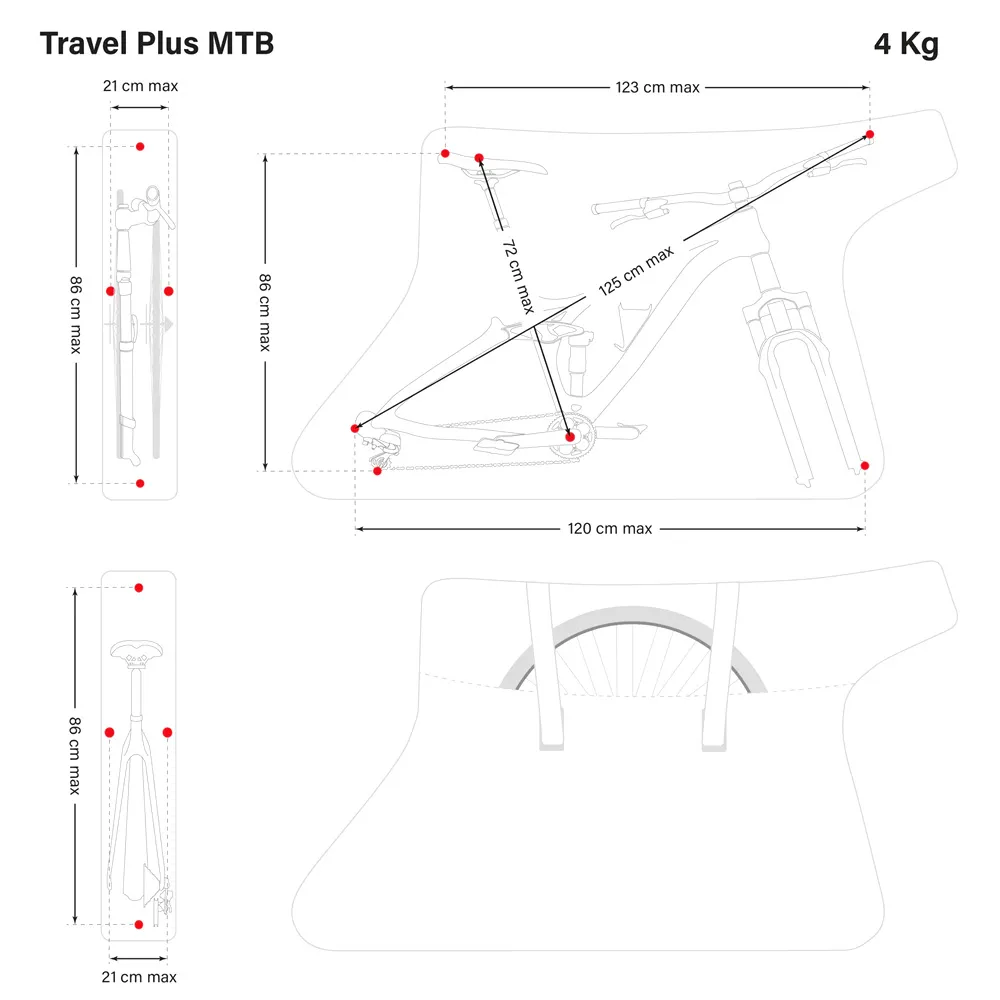 Travel Plus MTB

4 Kg

21 cm max

86 cm max

123 cm max

86 cm max

72 cm max

125 cm max

120 cm max

86 cm max

21 cm max